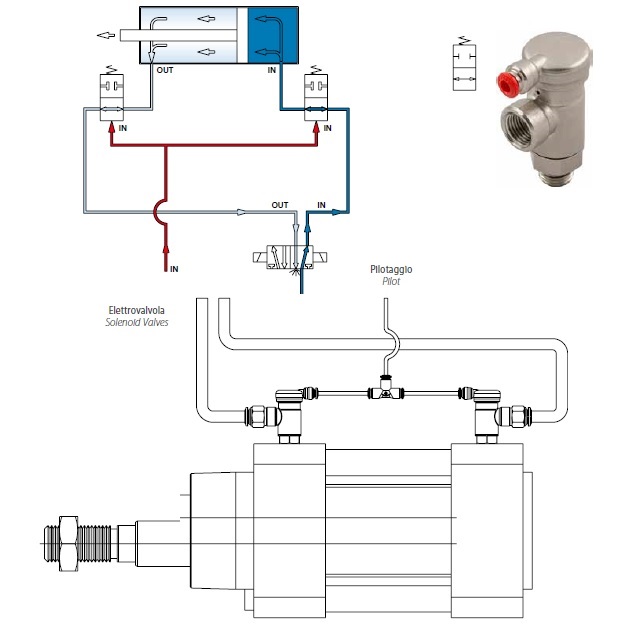 OUT
IN
IN
IN
OUT
IN
IN
Pilotaggio
Pilot
Elettrovalvola
Solenoid Valves