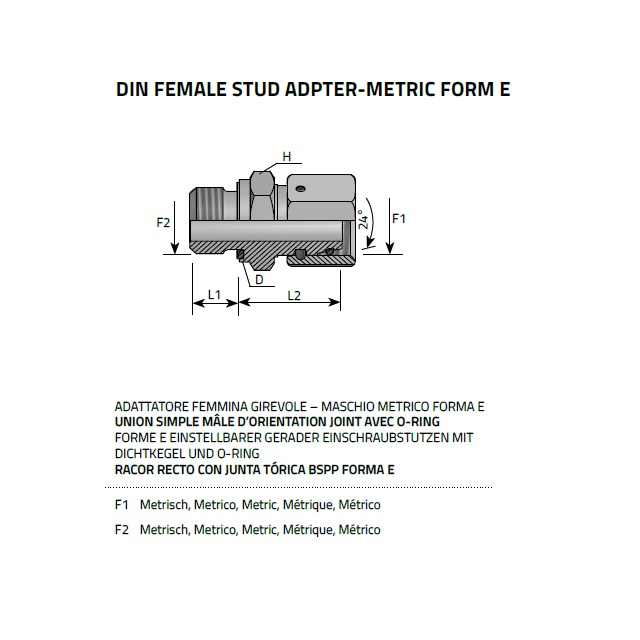 DIN FEMALE STUD ADPTER-METRIC FORM E

H
F2
24°
F1
D
L1
L2

ADATTATORE FEMMINA GIREVOLE – MASCHIO METRICO FORMA E
UNION SIMPLE MÂLE D'ORIENTATION JOINT AVEC O-RING
FORME E EINSTELLBARER GERADER EINSCHRAUBSTUTZEN MIT DICHTKEGEL UND O-RING
RACOR RECTO CON JUNTA TÓRICA BSPP FORMA E

F1 Metrisch, Metrico, Metric, Métrique, Métrico

F2 Metrisch, Metrico, Metric, Métrique, Métrico