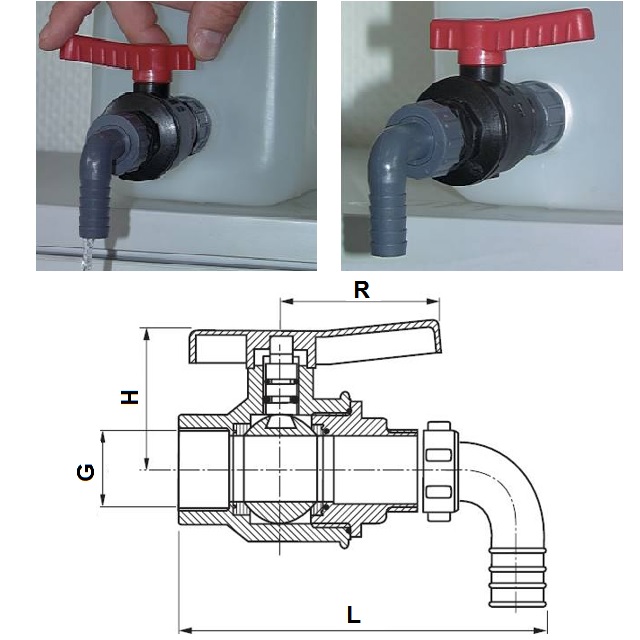 R

H

G

L