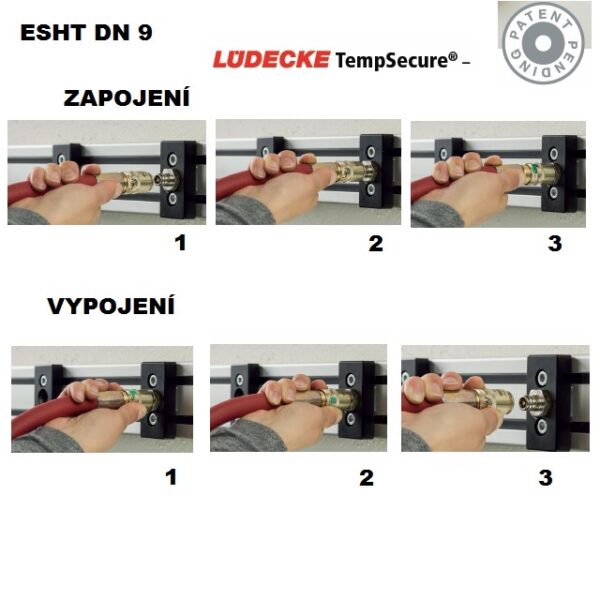 ESHT DN 9

LÜDECKE TempSecure® –

PATENT PENDING

ZAPOJENÍ

1

2

3

VYPOJENÍ

1

2

3